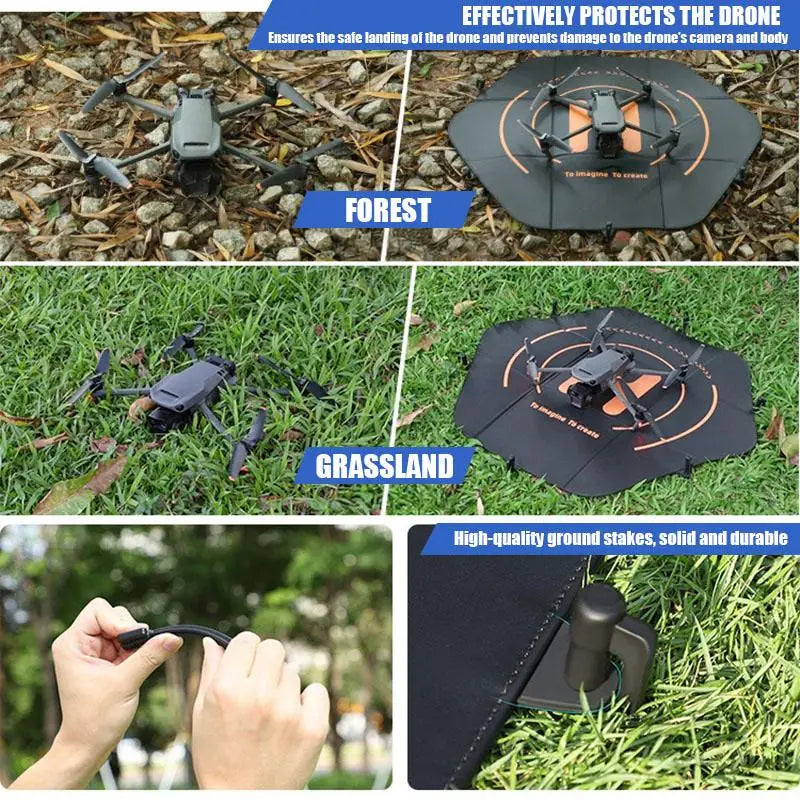 EFFECTIVELY PROTECTS THE DRONE
Ensures the safe landing of the drone and prevents damage to the drone's camera and body

To imagine To create

FOREST

To imagine To create

GRASSLAND

High-quality ground stakes, solid and durable